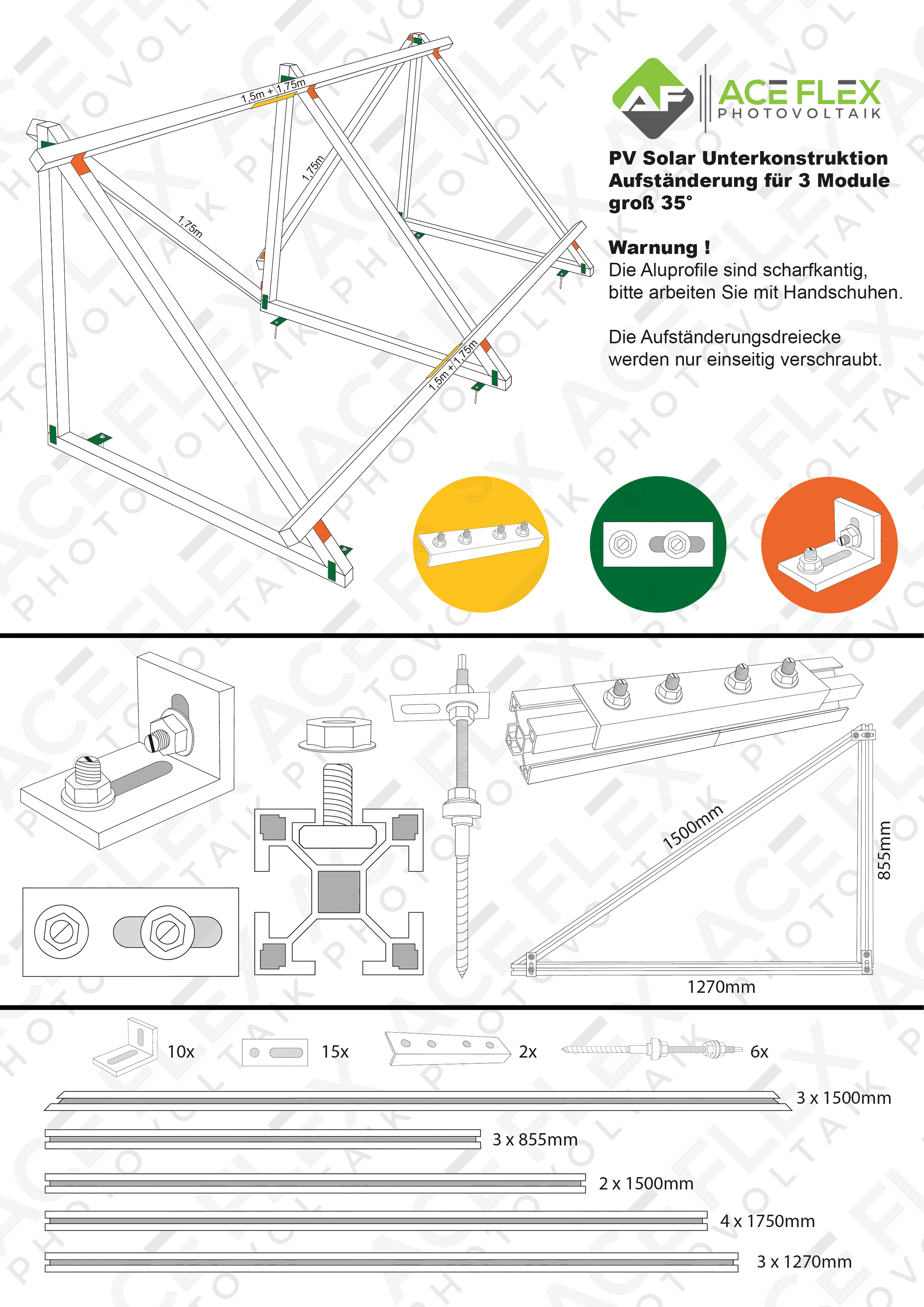 1,5m + 1,75m

1,75m

1,75m

1,5m + 1,75m

AF ACE FLEX PHOTOVOLTAIK

PV Solar Unterkonstruktion Aufständerung für 3 Module groß 35°

Warnung !
Die Aluprofile sind scharfkantig, bitte arbeiten Sie mit Handschuhen.

Die Aufständerungsdreiecke werden nur einseitig verschraubt.

1500mm

855mm

1270mm

10x

15x

2x

6x

3 x 1500mm

3 x 855mm

2 x 1500mm

4 x 1750mm

3 x 1270mm